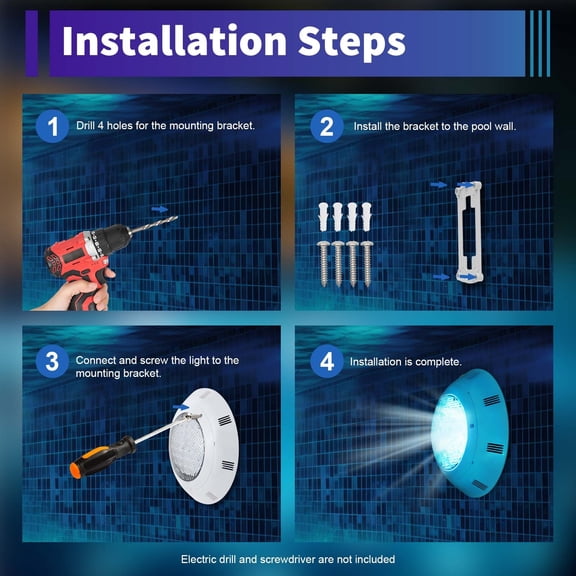 Installation Steps

1 Drill 4 holes for the mounting bracket.

2 Install the bracket to the pool wall.

3 Connect and screw the light to the mounting bracket.

4 Installation is complete.

Electric drill and screwdriver are not included