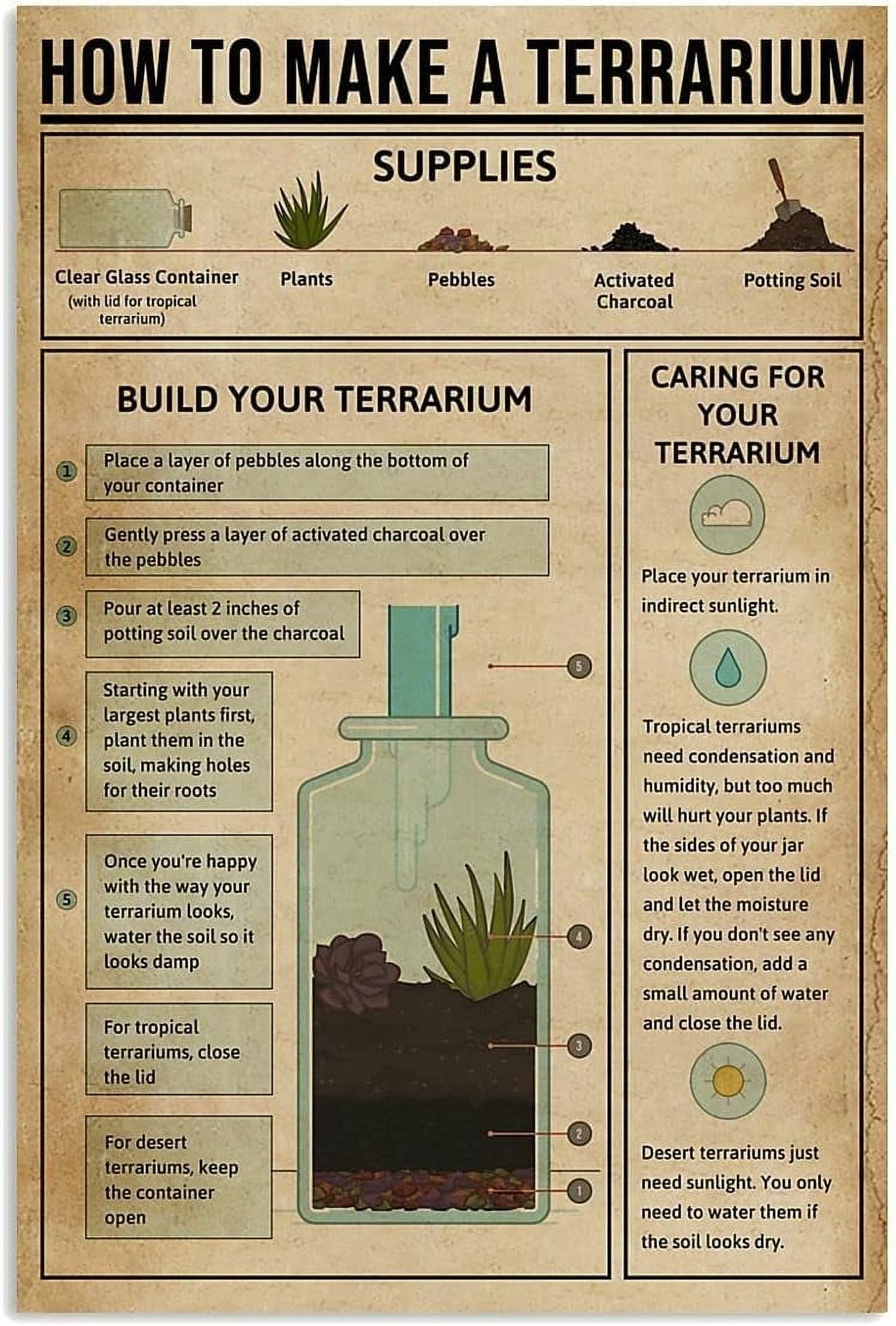 HOW TO MAKE A TERRARIUM

SUPPLIES

Clear Glass Container
(with lid for tropical terrarium)

Plants

Pebbles

Activated Charcoal

Potting Soil

BUILD YOUR TERRARIUM

1 Place a layer of pebbles along the bottom of your container

2 Gently press a layer of activated charcoal over the pebbles

3 Pour at least 2 inches of potting soil over the charcoal

4 Starting with your largest plants first, plant them in the soil, making holes for their roots

5 Once you're happy with the way your terrarium looks, water the soil so it looks damp

For tropical terrariums, close the lid

For desert terrariums, keep the container open

5

4

3

2

1

CARING FOR YOUR TERRARIUM

Place your terrarium in indirect sunlight.

Tropical terrariums need condensation and humidity, but too much will hurt your plants. If the sides of your jar look wet, open the lid and let the moisture dry. If you don't see any condensation, add a small amount of water and close the lid.

Desert terrariums just need sunlight. You only need to water them if the soil looks dry.