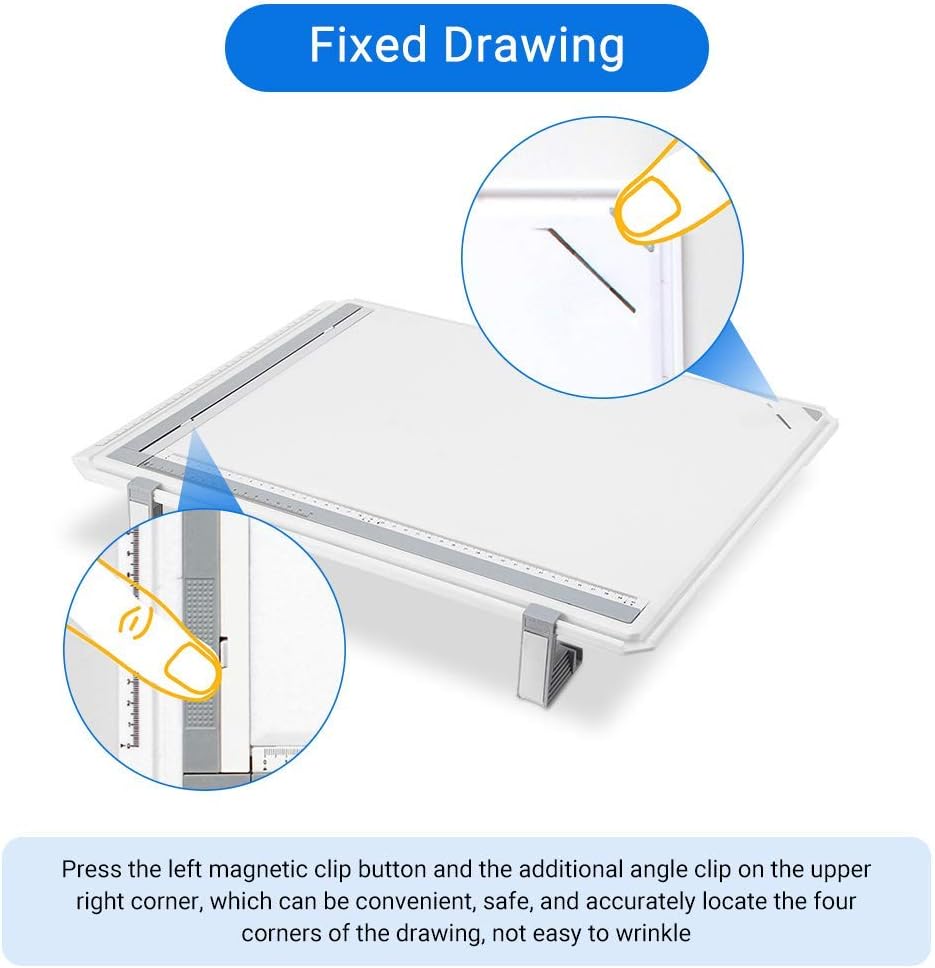 Fixed Drawing

Press the left magnetic clip button and the additional angle clip on the upper right corner, which can be convenient, safe, and accurately locate the four corners of the drawing, not easy to wrinkle