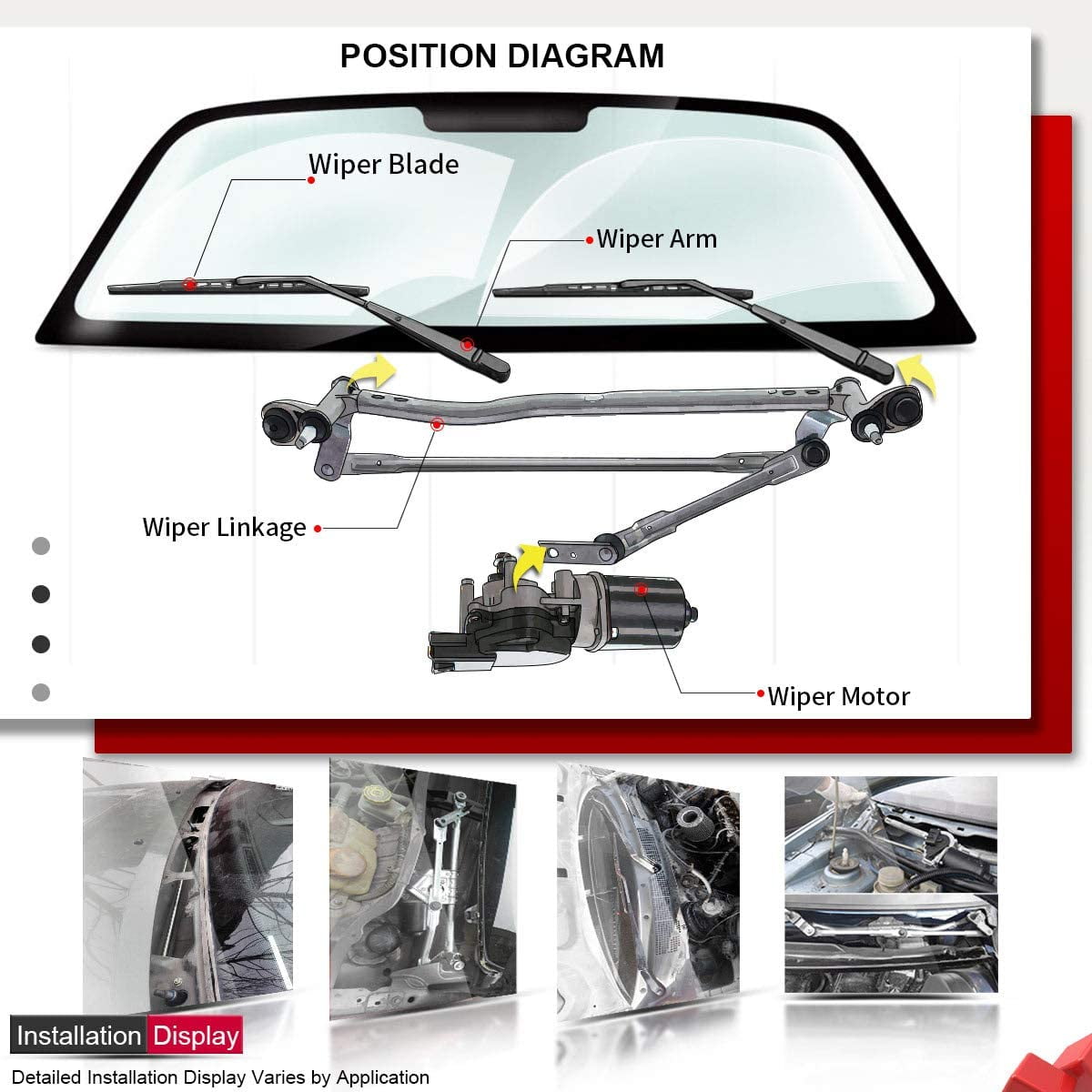 POSITION DIAGRAM

Wiper Blade

Wiper Arm

Wiper Linkage

Wiper Motor

Installation Display

Detailed Installation Display Varies by Application