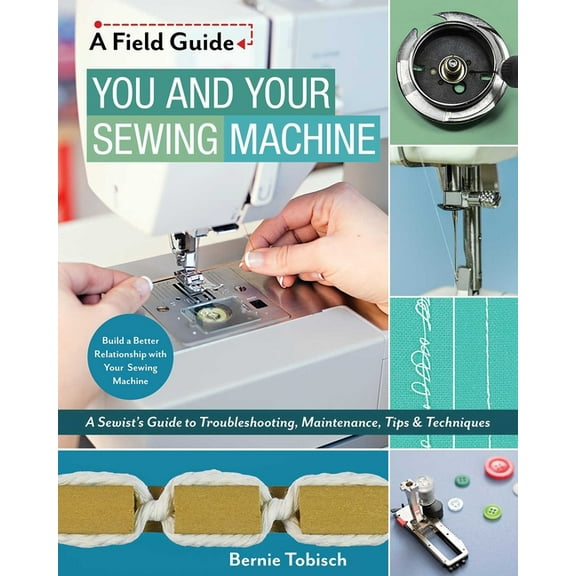 A Field Guide

YOU AND YOUR SEWING MACHINE

Build a Better Relationship with Your Sewing Machine

A Sewist's Guide to Troubleshooting, Maintenance, Tips & Techniques

Bernie Tobisch