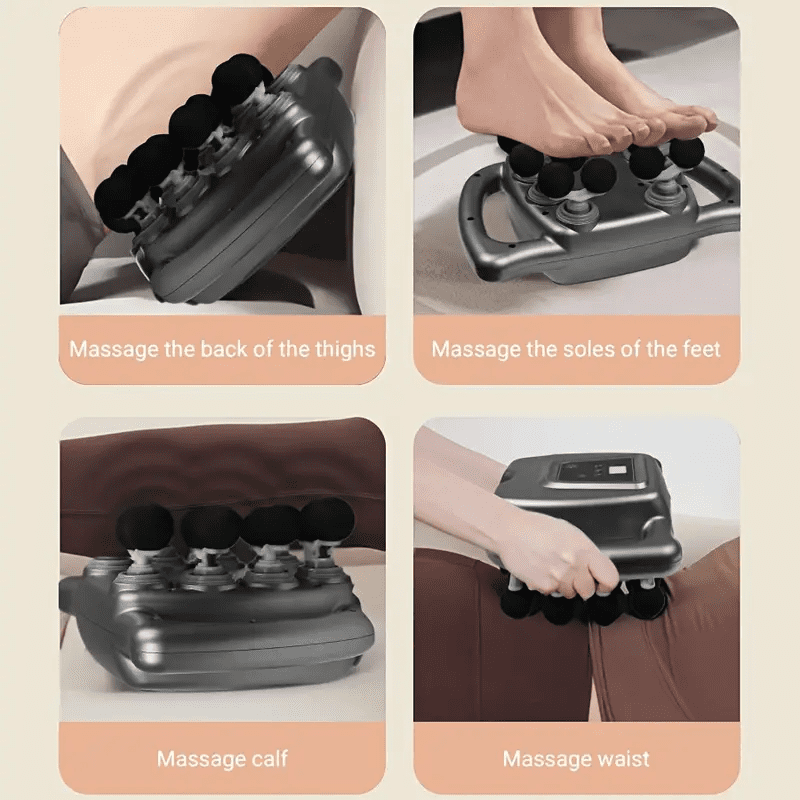 Massage the back of the thighs

Massage the soles of the feet

Massage calf

Massage waist