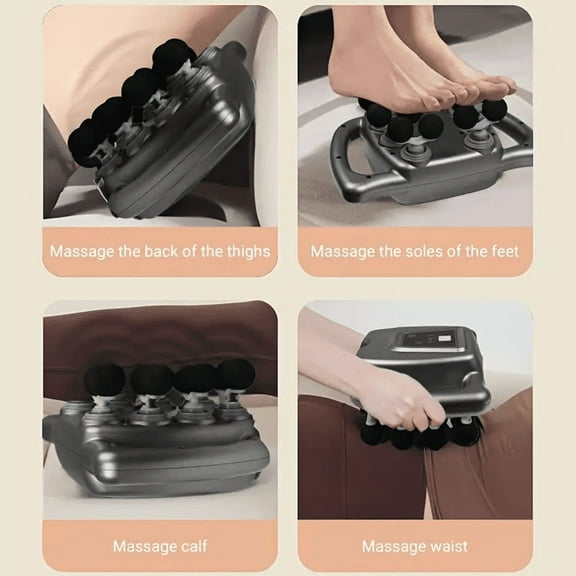 Massage the back of the thighs

Massage the soles of the feet

Massage calf

Massage waist