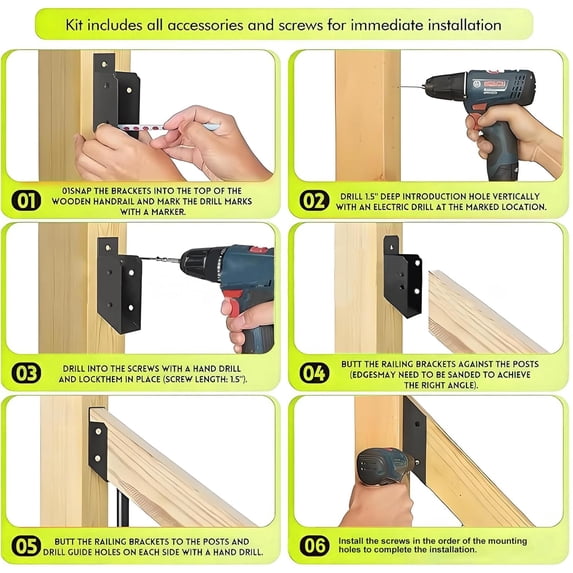 Kit includes all accessories and screws for immediate installation

01 01SNAP THE BRACKETS INTO THE TOP OF THE WOODEN HANDRAIL AND MARK THE DRILL MARKS WITH A MARKER.

02 DRILL 1.5" DEEP INTRODUCTION HOLE VERTICALLY WITH AN ELECTRIC DRILL AT THE MARKED LOCATION.

03 DRILL INTO THE SCREWS WITH A HAND DRILL AND LOCKTHEM IN PLACE (SCREW LENGTH: 1.5").

04 BUTT THE RAILING BRACKETS AGAINST THE POSTS (EDGESMAY NEED TO BE SANDED TO ACHIEVE THE RIGHT ANGLE).

05 BUTT THE RAILING BRACKETS TO THE POSTS AND DRILL GUIDE HOLES ON EACH SIDE WITH A HAND DRILL.

06 Install the screws in the order of the mounting holes to complete the installation.