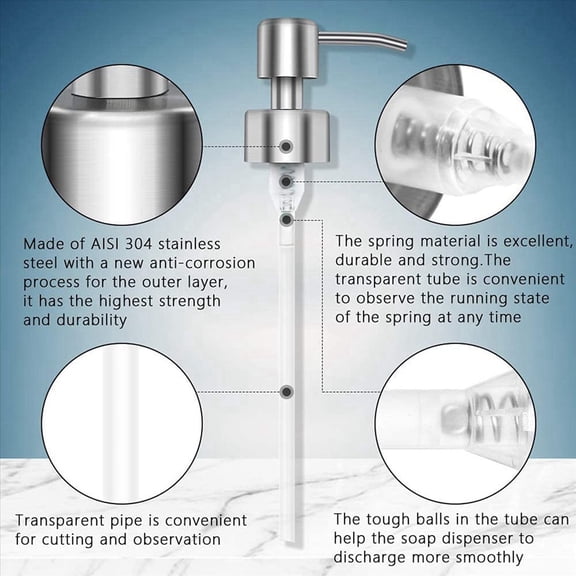 Made of AISI 304 stainless steel with a new anti-corrosion process for the outer layer, it has the highest strength and durability

The spring material is excellent, durable and strong.The transparent tube is convenient to observe the running state of the spring at any time

Transparent pipe is convenient for cutting and observation

The tough balls in the tube can help the soap dispenser to discharge more smoothly