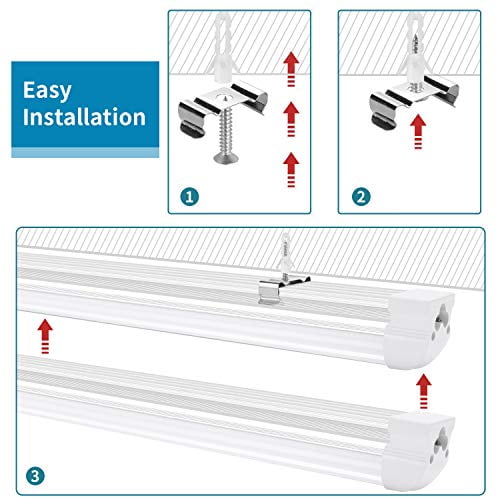 Easy Installation

1

2

3