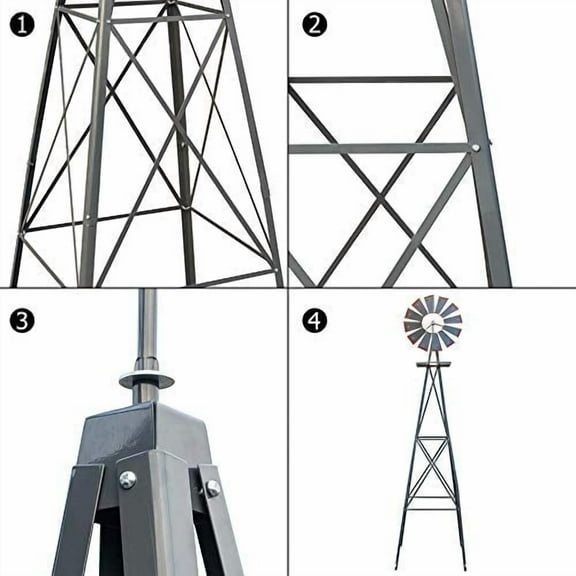 1
2
3
4