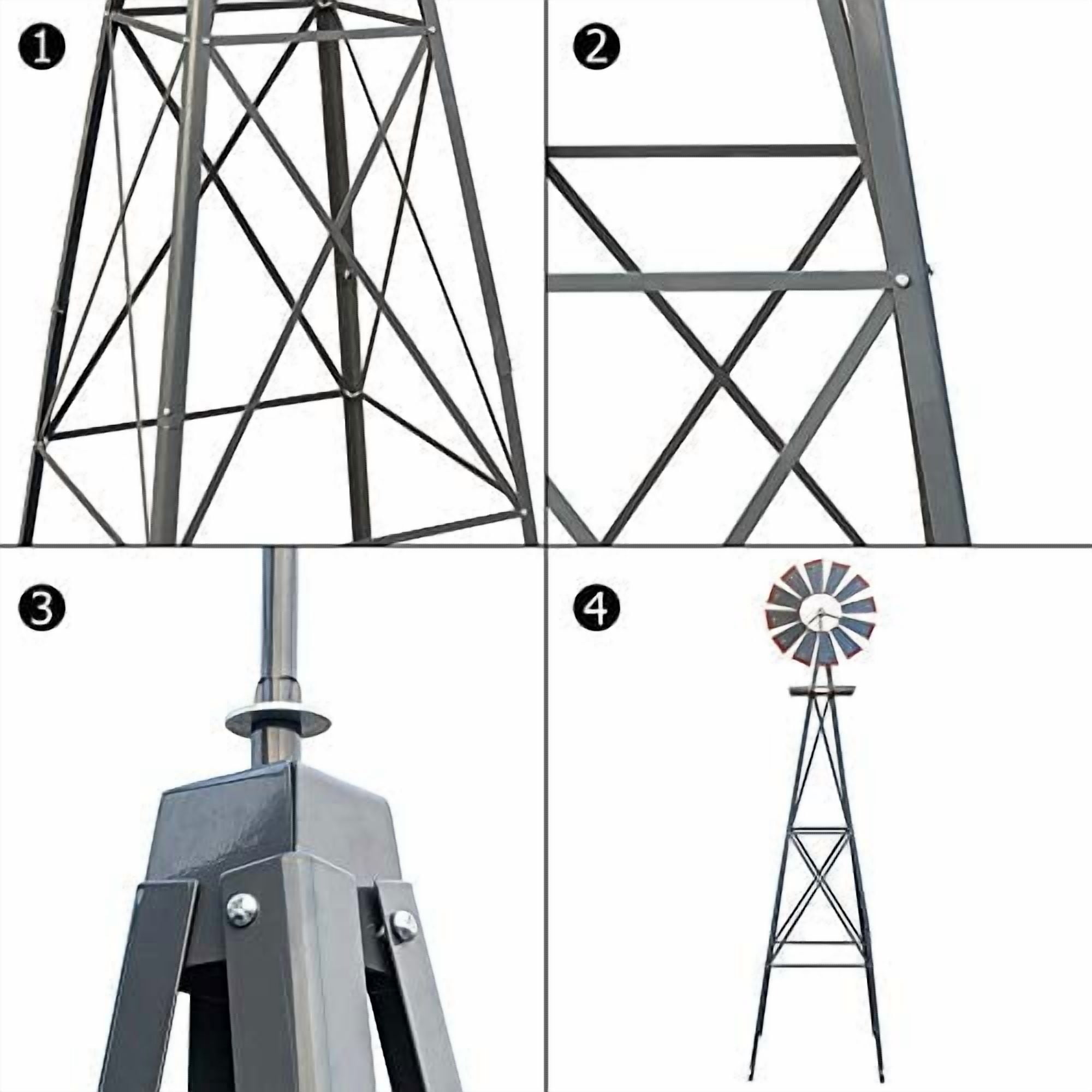 1

2

3

4