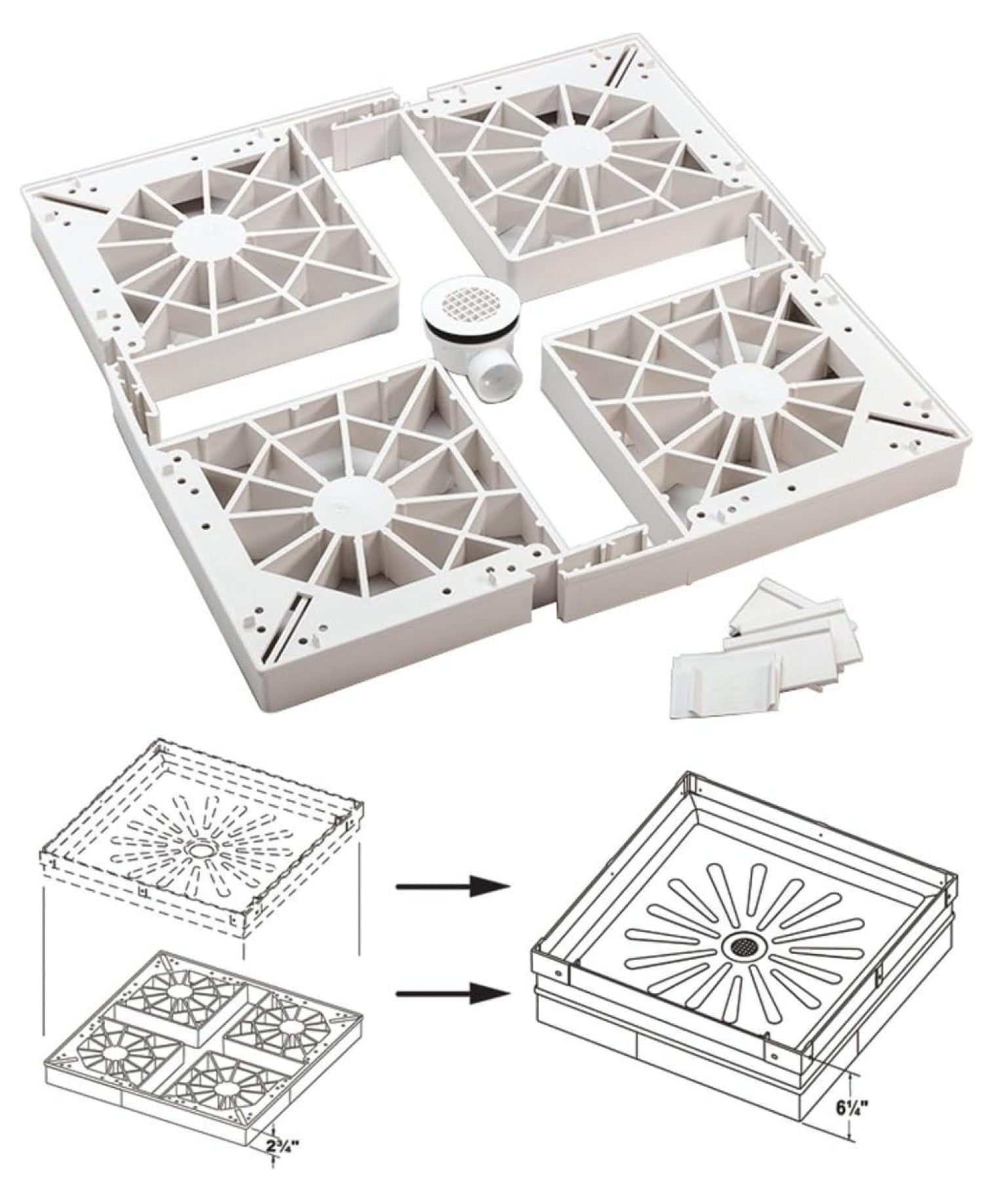 2¾"

6¼"