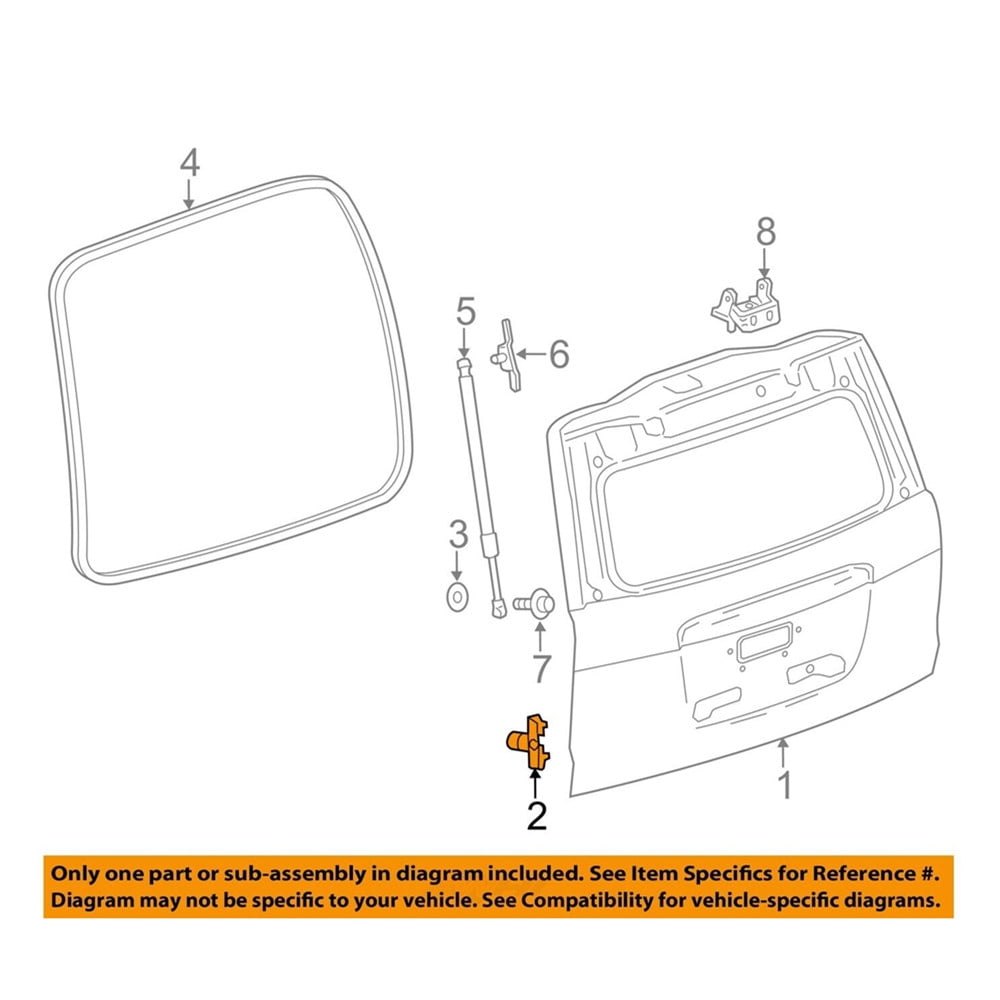 4

8

5

6

3

7

1

2

Only one part or sub-assembly in diagram included. See Item Specifics for Reference #. Diagram may not be specific to your vehicle. See Compatibility for vehicle-specific diagrams.