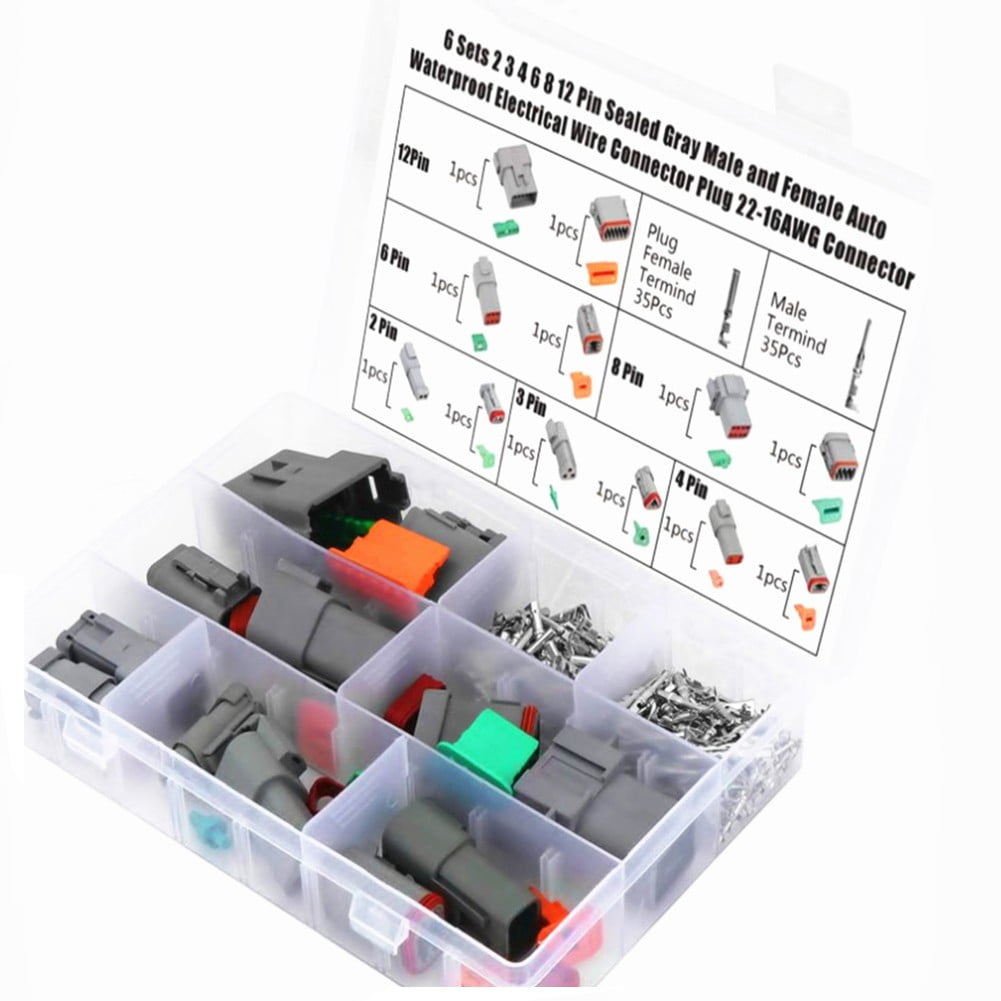 6 Sets 2 3 4 6 8 12 Pin Sealed Gray Male and Female Auto Waterproof Electrical Wire Connector Plug 22-16AWG Connector

12Pin
1pcs
1pcs

Plug Female Termind 35Pcs

Male Termind 35Pcs

6 Pin
1pcs
1pcs

2 Pin
1pcs
1pcs

3 Pin
1pcs
1pcs

8 Pin
1pcs
1pcs

4 Pin
1pcs
1pcs