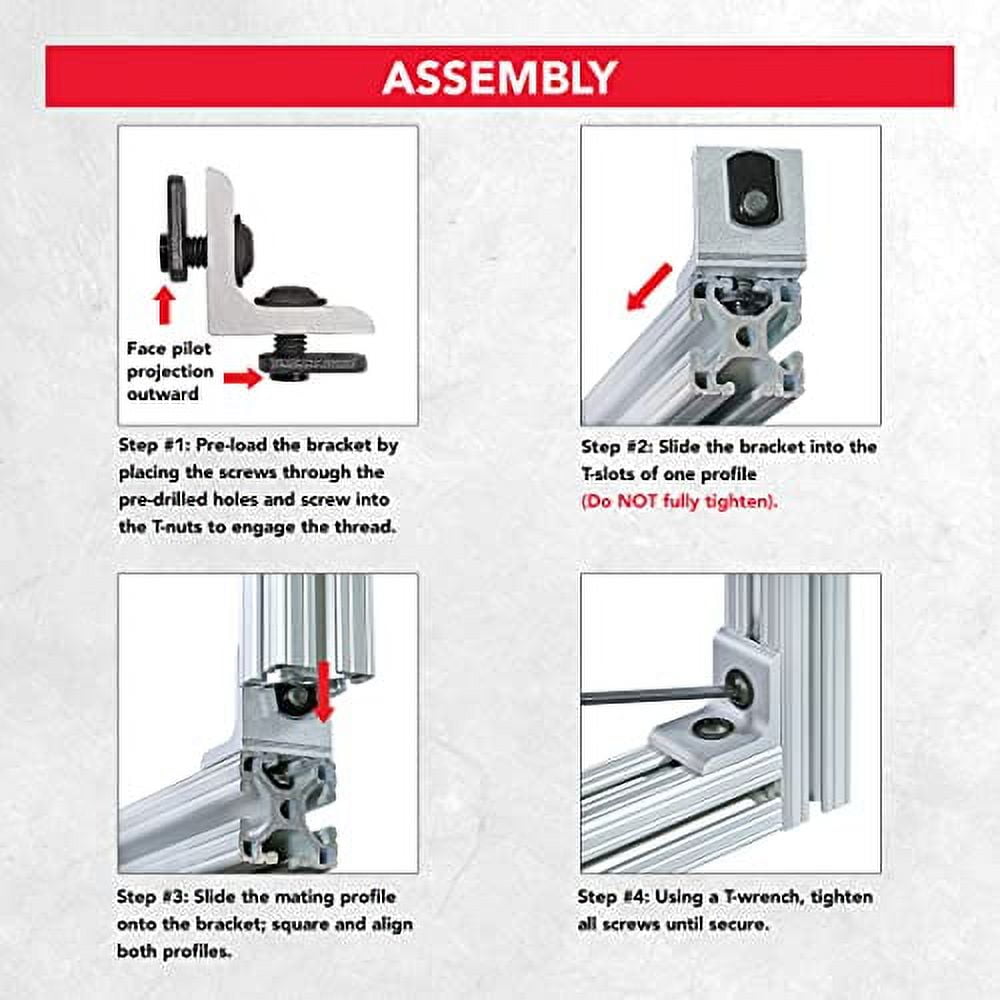 ASSEMBLY

Face pilot projection outward

Step #1: Pre-load the bracket by placing the screws through the pre-drilled holes and screw into the T-nuts to engage the thread.

Step #2: Slide the bracket into the T-slots of one profile (Do NOT fully tighten).

Step #3: Slide the mating profile onto the bracket; square and align both profiles.

Step #4: Using a T-wrench, tighten all screws until secure.