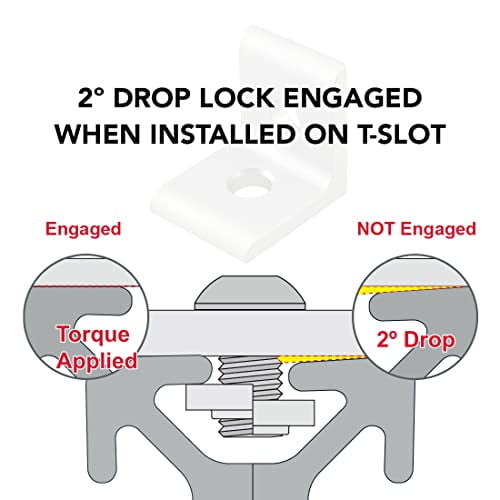 2° DROP LOCK ENGAGED WHEN INSTALLED ON T-SLOT

Engaged

NOT Engaged

Torque Applied

2° Drop