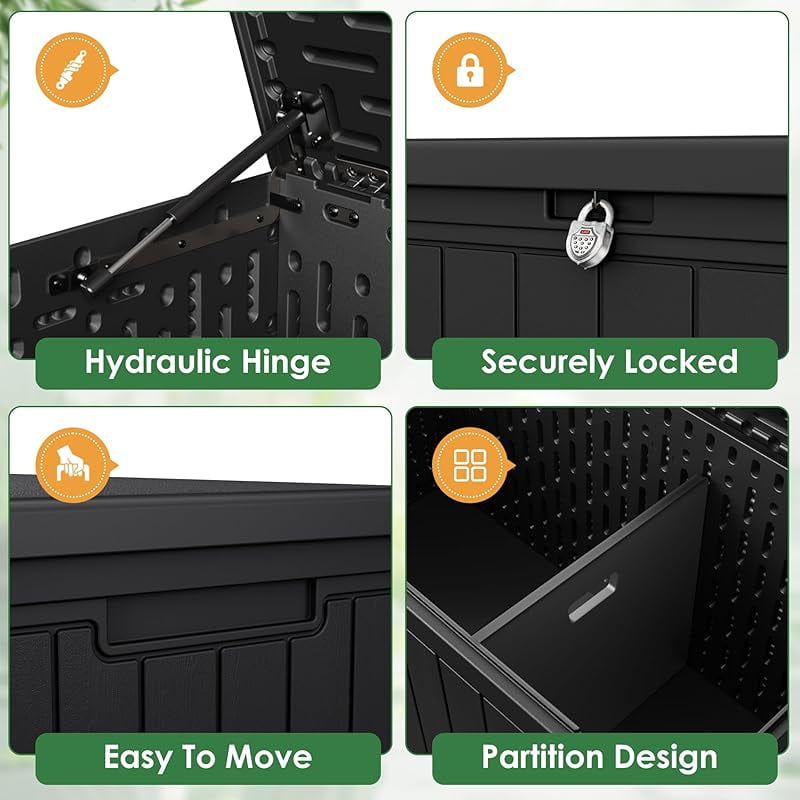 Hydraulic Hinge

Securely Locked

Easy To Move

Partition Design