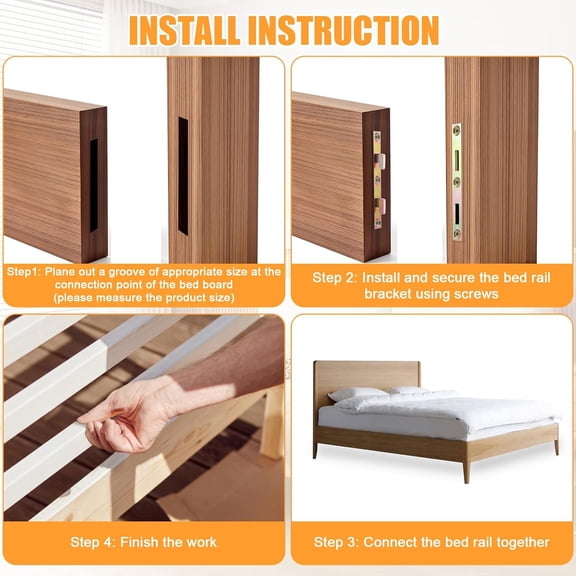 INSTALL INSTRUCTION

Step1: Plane out a groove of appropriate size at the connection point of the bed board (please measure the product size)

Step 2: Install and secure the bed rail bracket using screws

Step 4: Finish the work

Step 3: Connect the bed rail together