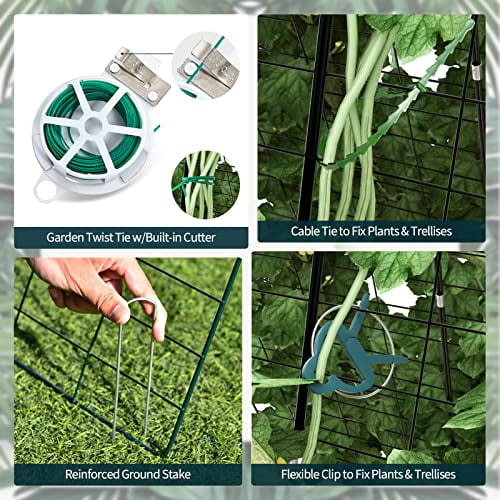 Garden Twist Tie w/Built-in Cutter

Cable Tie to Fix Plants & Trellises

Reinforced Ground Stake

Flexible Clip to Fix Plants & Trellises