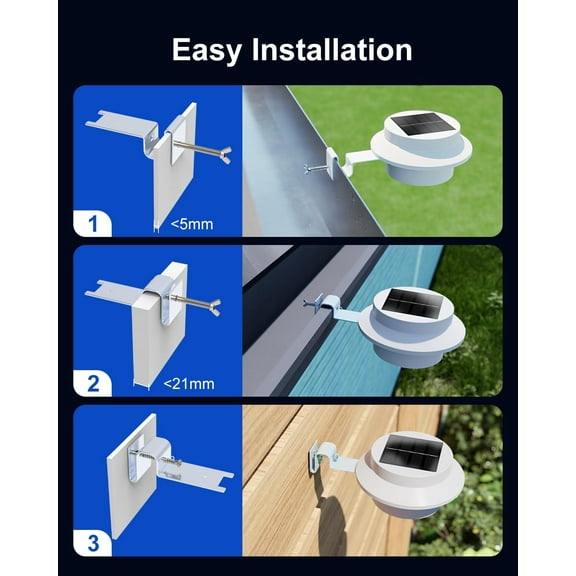 Easy Installation

1
<5mm

2
<21mm

3