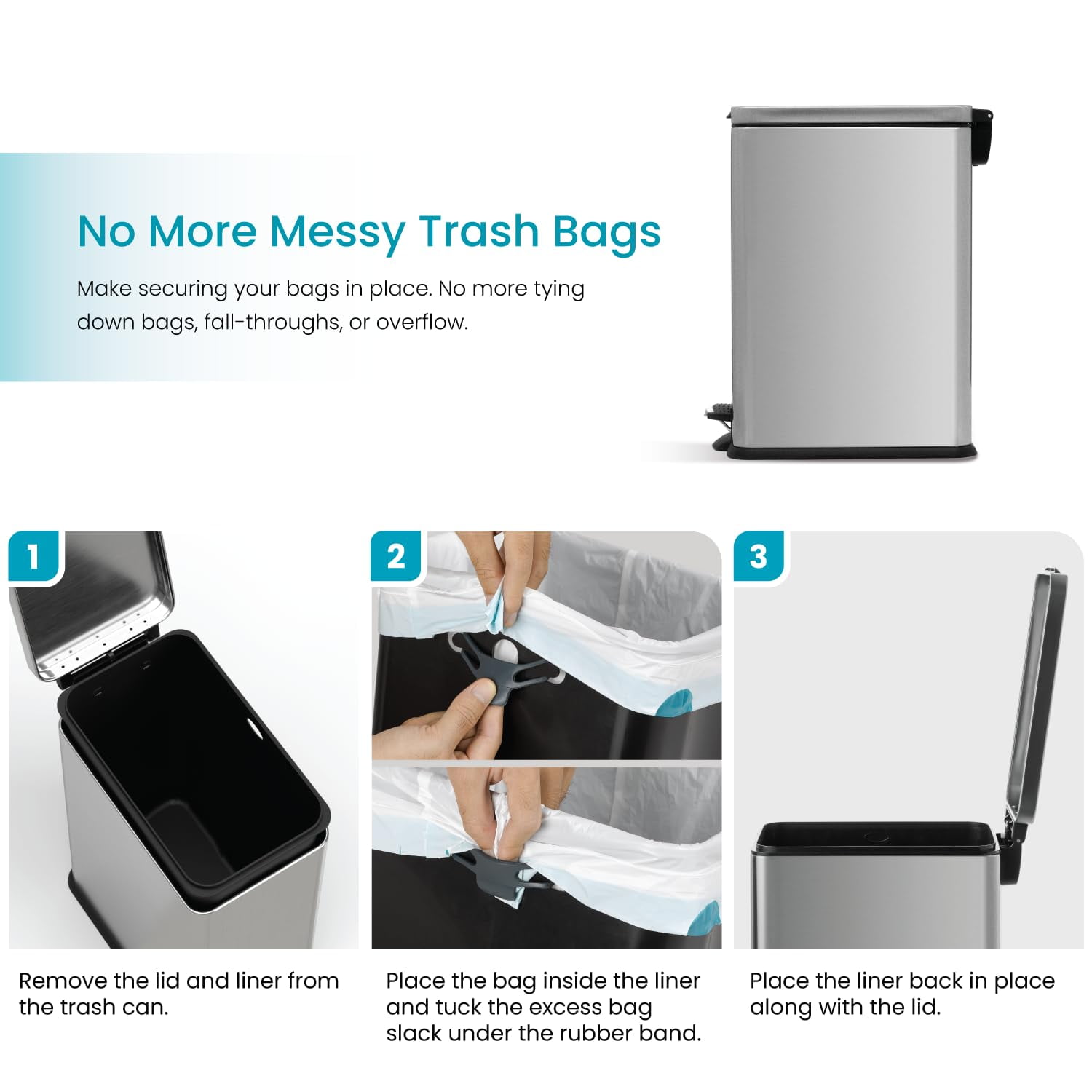 No More Messy Trash Bags

Make securing your bags in place. No more tying down bags, fall-throughs, or overflow.

1

Remove the lid and liner from the trash can.

2

Place the bag inside the liner and tuck the excess bag slack under the rubber band.

3

Place the liner back in place along with the lid.