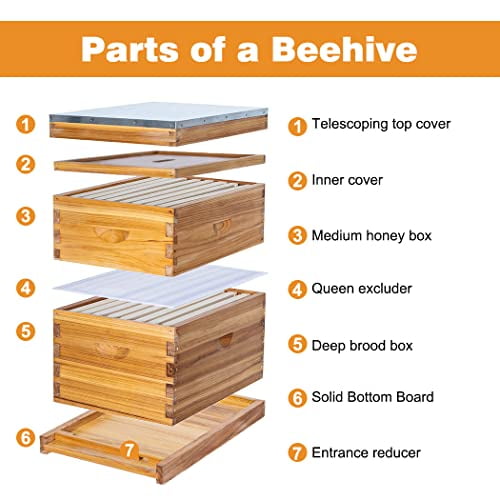 Parts of a Beehive

1
2
3
4
5
6
7

1 Telescoping top cover
2 Inner cover
3 Medium honey box
4 Queen excluder
5 Deep brood box
6 Solid Bottom Board
7 Entrance reducer