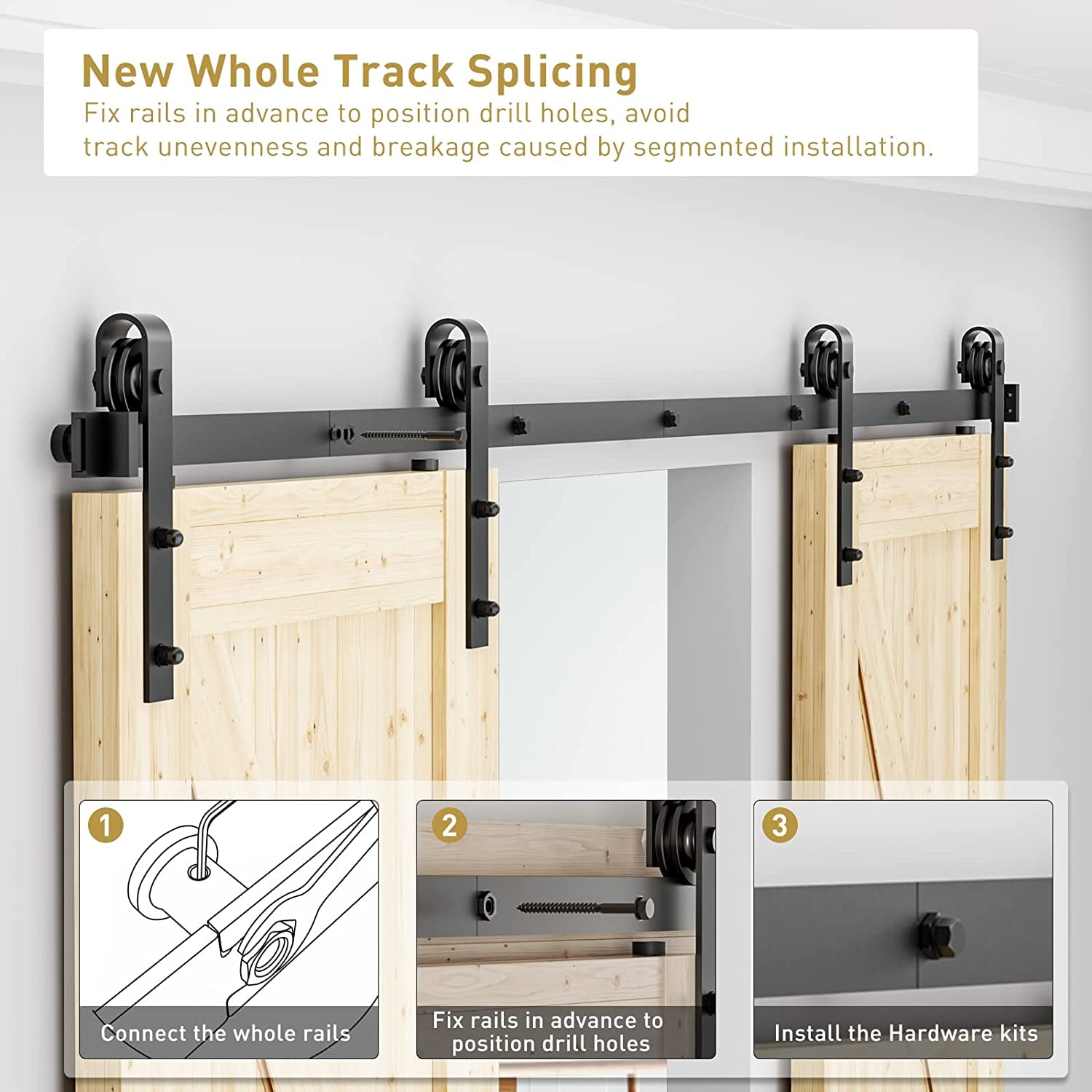 New Whole Track Splicing

Fix rails in advance to position drill holes, avoid track unevenness and breakage caused by segmented installation.

1

Connect the whole rails

2

Fix rails in advance to position drill holes

3

Install the Hardware kits