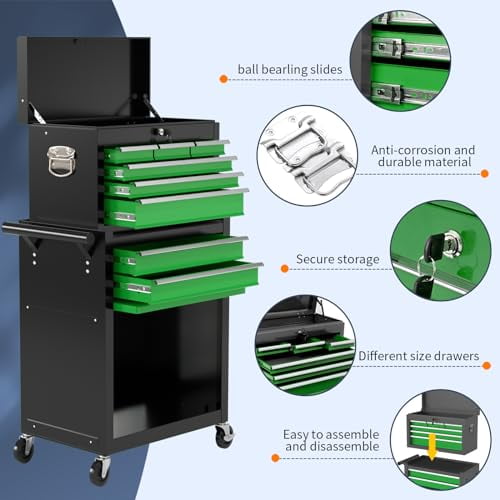 ball bearling slides

Anti-corrosion and durable material

Secure storage

Different size drawers

Easy to assemble and disassemble