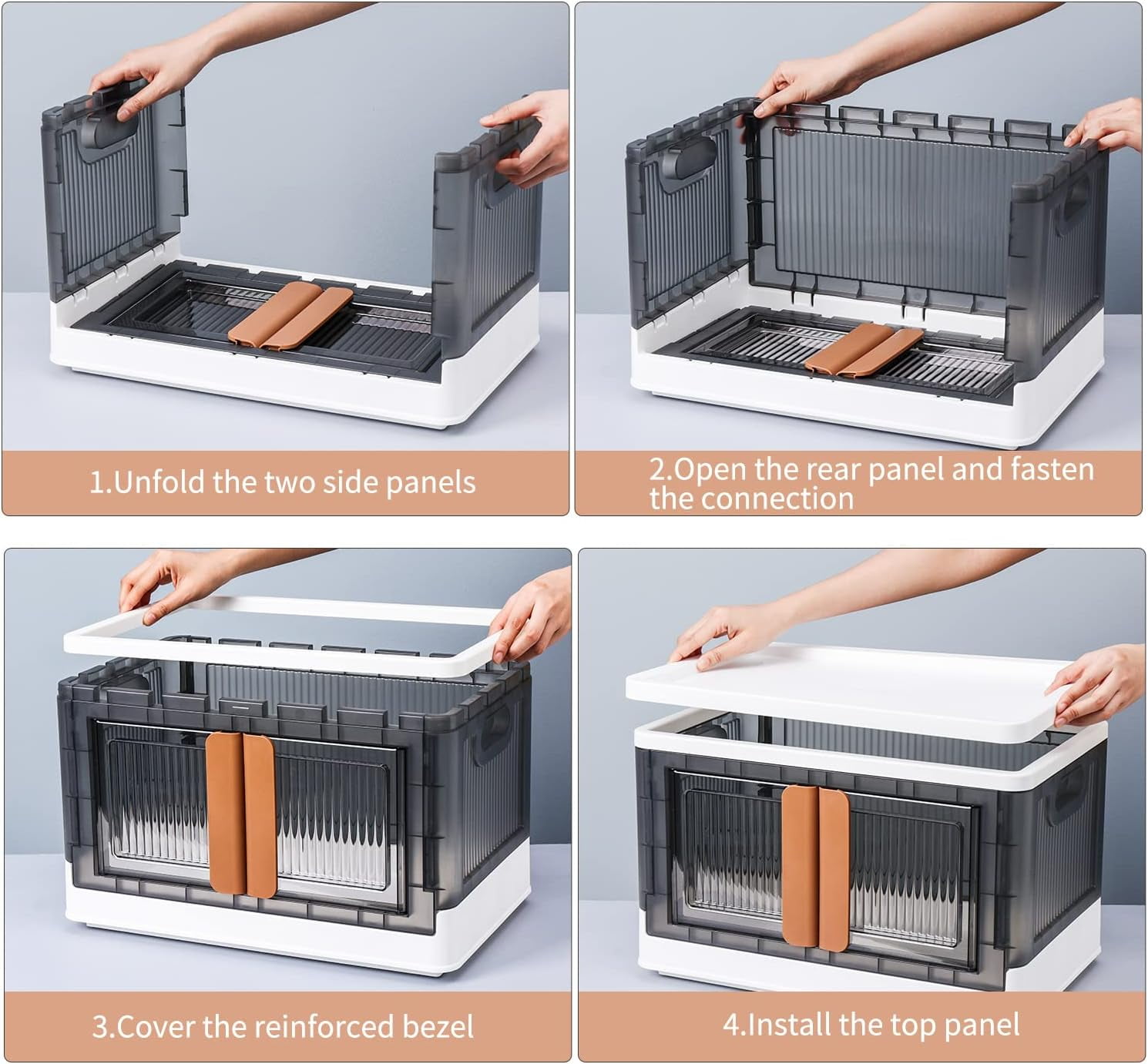 1.Unfold the two side panels

2.Open the rear panel and fasten the connection

3.Cover the reinforced bezel

4.Install the top panel