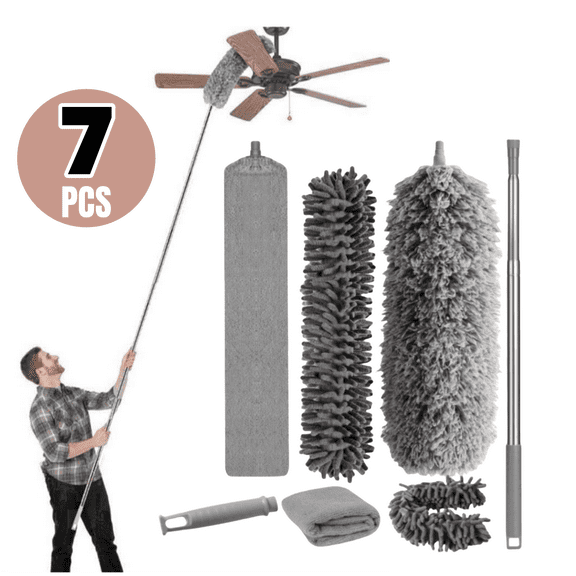 7
PCS