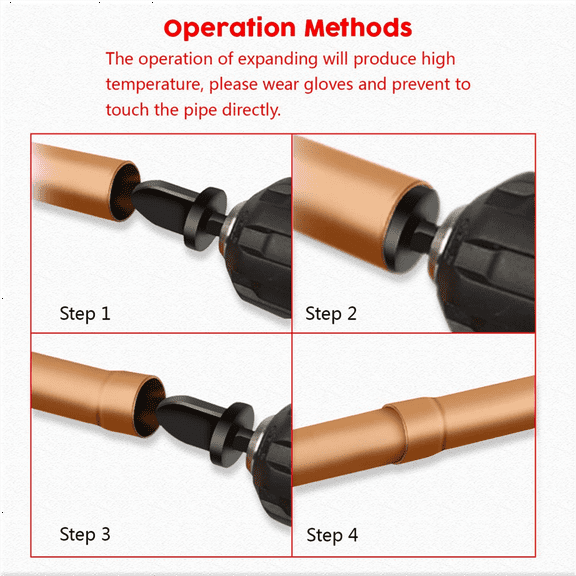 Operation Methods

The operation of expanding will produce high temperature, please wear gloves and prevent to touch the pipe directly.

Step 1

Step 2

Step 3

Step 4