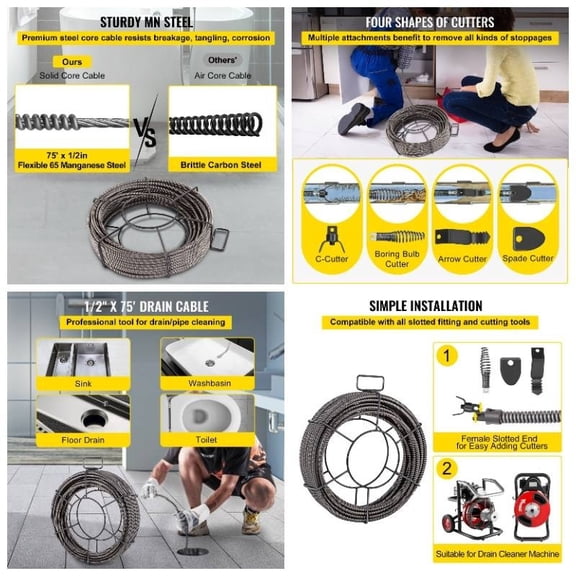 STURDY MN STEEL
Premium steel core cable resists breakage, tangling, corrosion

Ours
Solid Core Cable

Others'
Air Core Cable

VS

75' x 1/2in
Flexible 65 Manganese Steel

Brittle Carbon Steel

FOUR SHAPES OF CUTTERS
Multiple attachments benefit to remove all kinds of stoppages

C-Cutter

Boring Bulb Cutter

Arrow Cutter

Spade Cutter

1/2" X 75' DRAIN CABLE
Professional tool for drain/pipe cleaning

Sink

Washbasin

Floor Drain

Toilet

SIMPLE INSTALLATION
Compatible with all slotted fitting and cutting tools

1

Female Slotted End for Easy Adding Cutters

2

Suitable for Drain Cleaner Machine