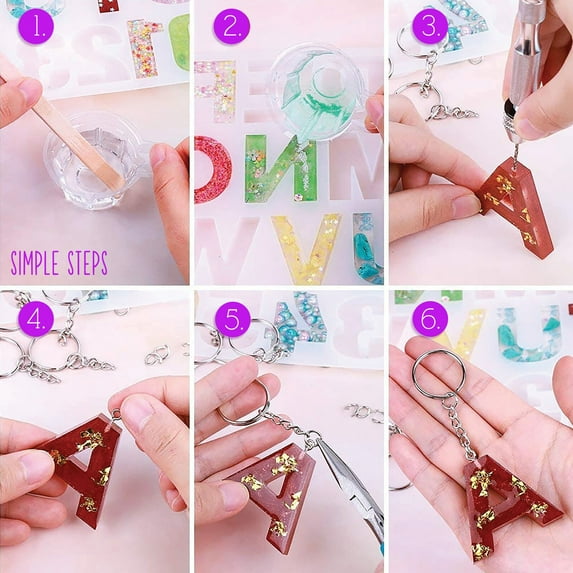 1.

SIMPLE STEPS

2.

3.

4.

5.

6.