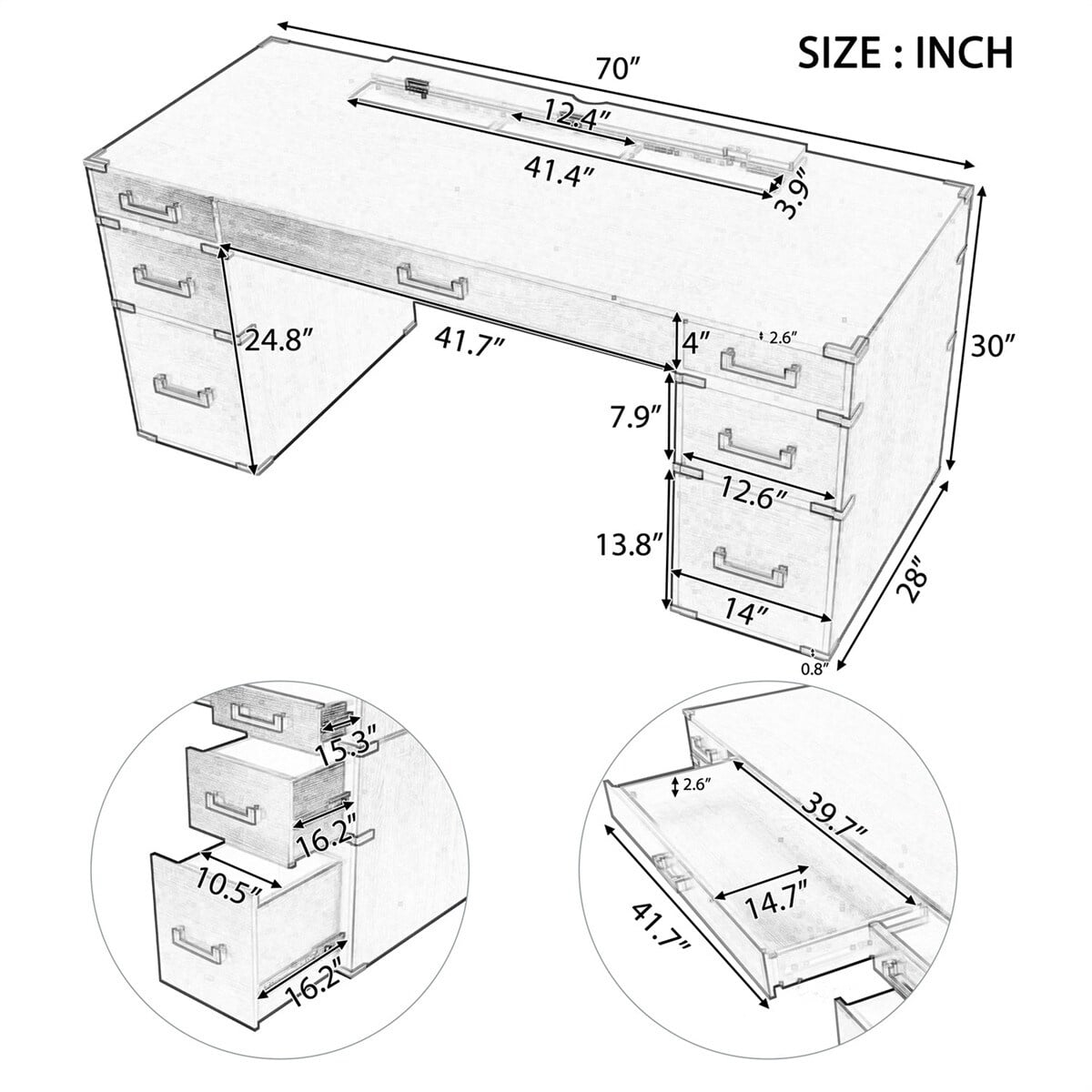 SIZE : INCH

70″

12.4″

41.4″

3.9″

24.8″

41.7″

4″

2.6″

30″

7.9″

12.6″

13.8″

14″

28″

0.8″

15.3″

16.2″

10.5″

16.2″

2.6″

39.7″

14.7″

41.7″