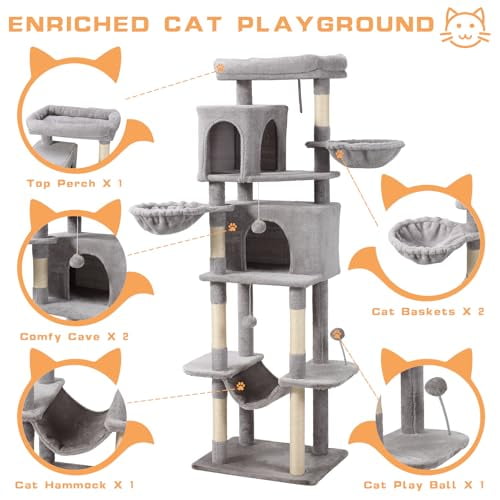 ENRICHED CAT PLAYGROUND

Top Perch X 1

Comfy Cave X 2

Cat Hammock X 1

Cat Baskets X 2

Cat Play Ball X 1