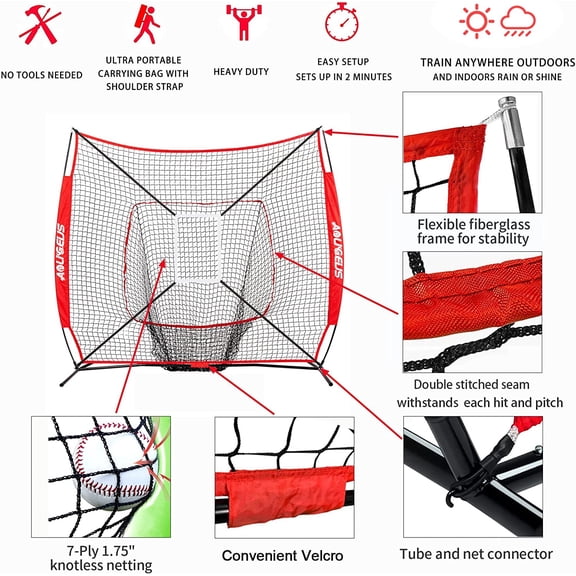 NO TOOLS NEEDED

ULTRA PORTABLE CARRYING BAG WITH SHOULDER STRAP

HEAVY DUTY

EASY SETUP
SETS UP IN 2 MINUTES

TRAIN ANYWHERE OUTDOORS
AND INDOORS RAIN OR SHINE

AOLYGEUS

AOLYGEUS

Flexible fiberglass frame for stability

Double stitched seam withstands each hit and pitch

7-Ply 1.75" knotless netting

Convenient Velcro

Tube and net connector