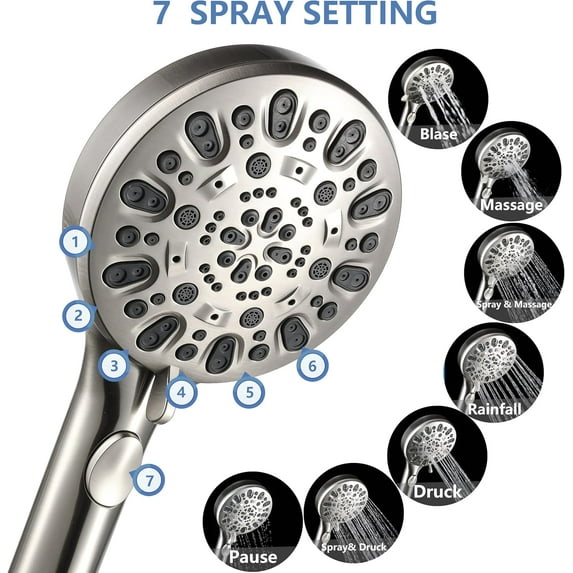 7 SPRAY SETTING

1
2
3
4
5
6
7

Blase
Massage
Spray & Massage
Rainfall
Druck
Spray& Druck
Pause