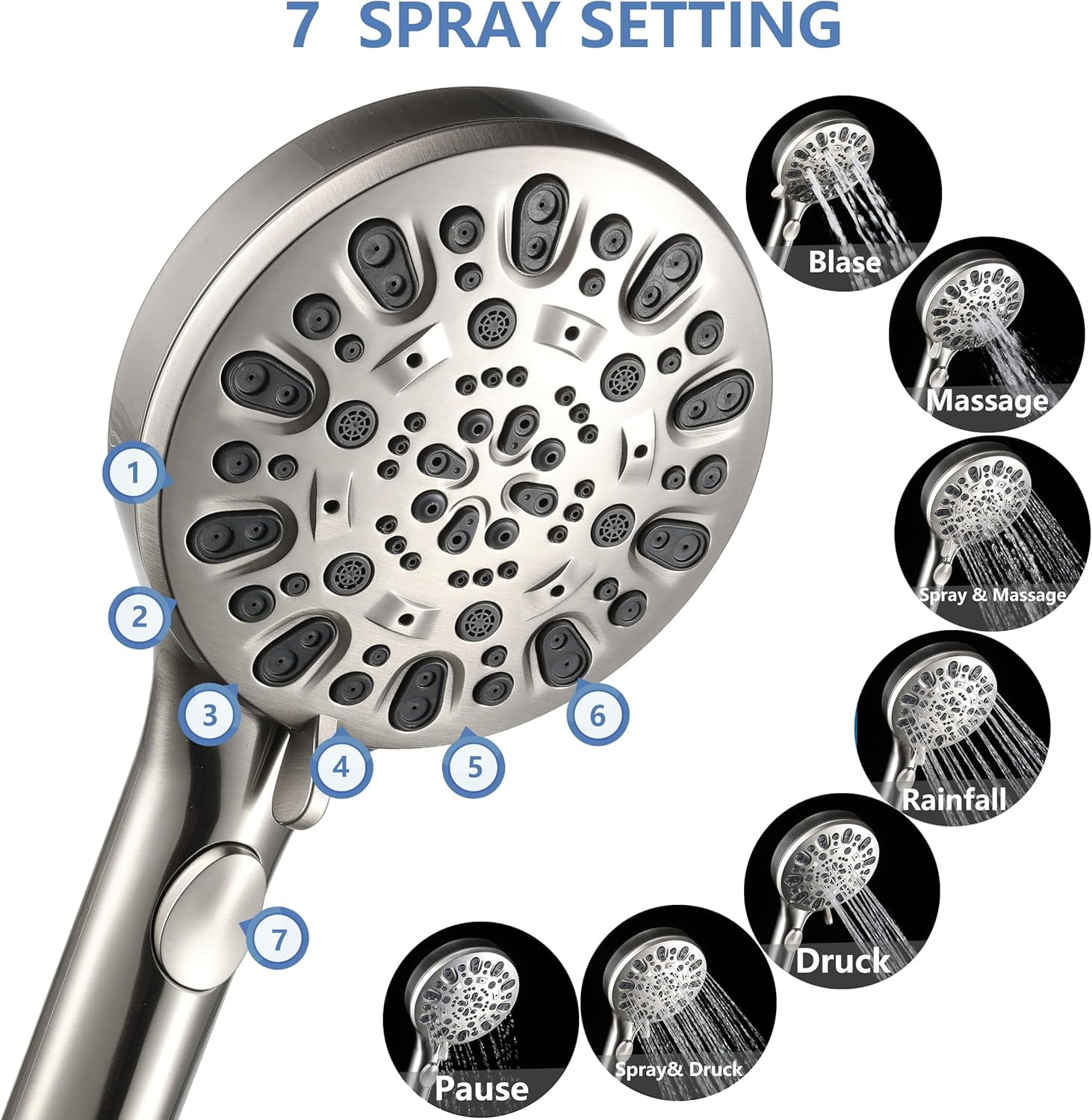 7 SPRAY SETTING

1
2
3
4
5
6
7

Blase
Massage
Spray & Massage
Rainfall
Druck
Spray& Druck
Pause