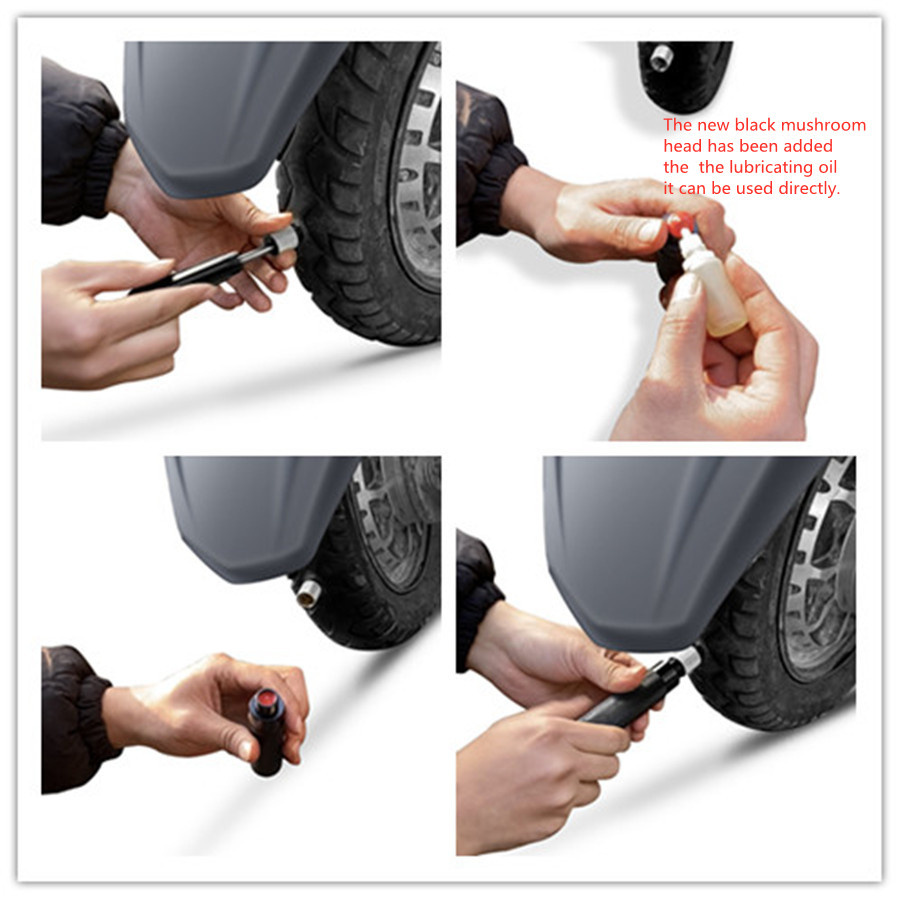 The new black mushroom head has been added the  the lubricating oil it can be used directly.