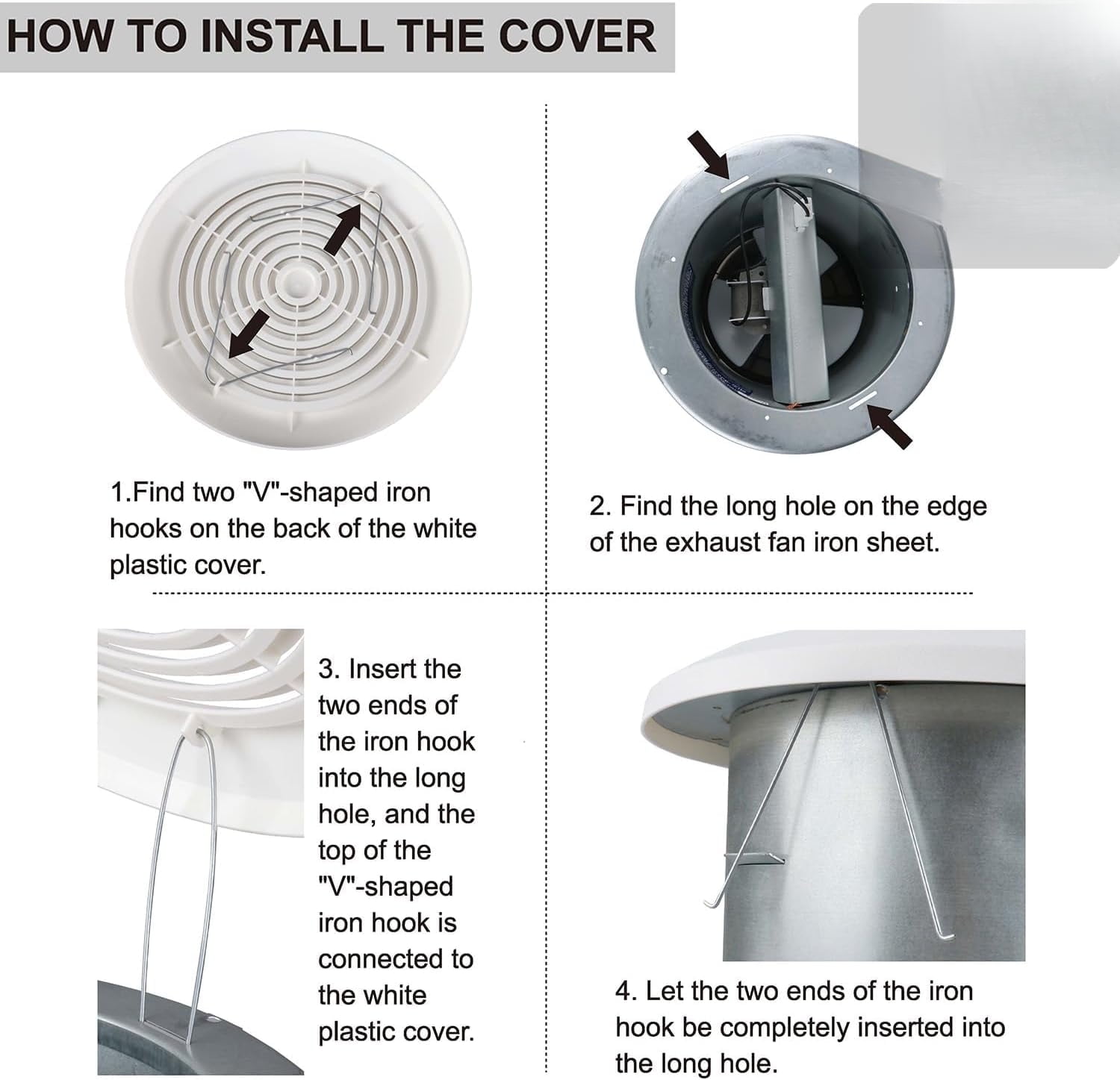 HOW TO INSTALL THE COVER

1.Find two "V"-shaped iron hooks on the back of the white plastic cover.

2. Find the long hole on the edge of the exhaust fan iron sheet.

3. Insert the two ends of the iron hook into the long hole, and the top of the "V"-shaped iron hook is connected to the white plastic cover.

4. Let the two ends of the iron hook be completely inserted into the long hole.