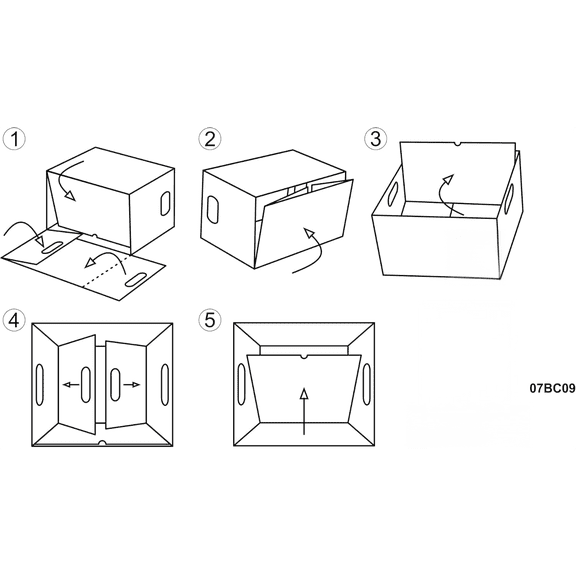 1

2

3

4

5

07BC09