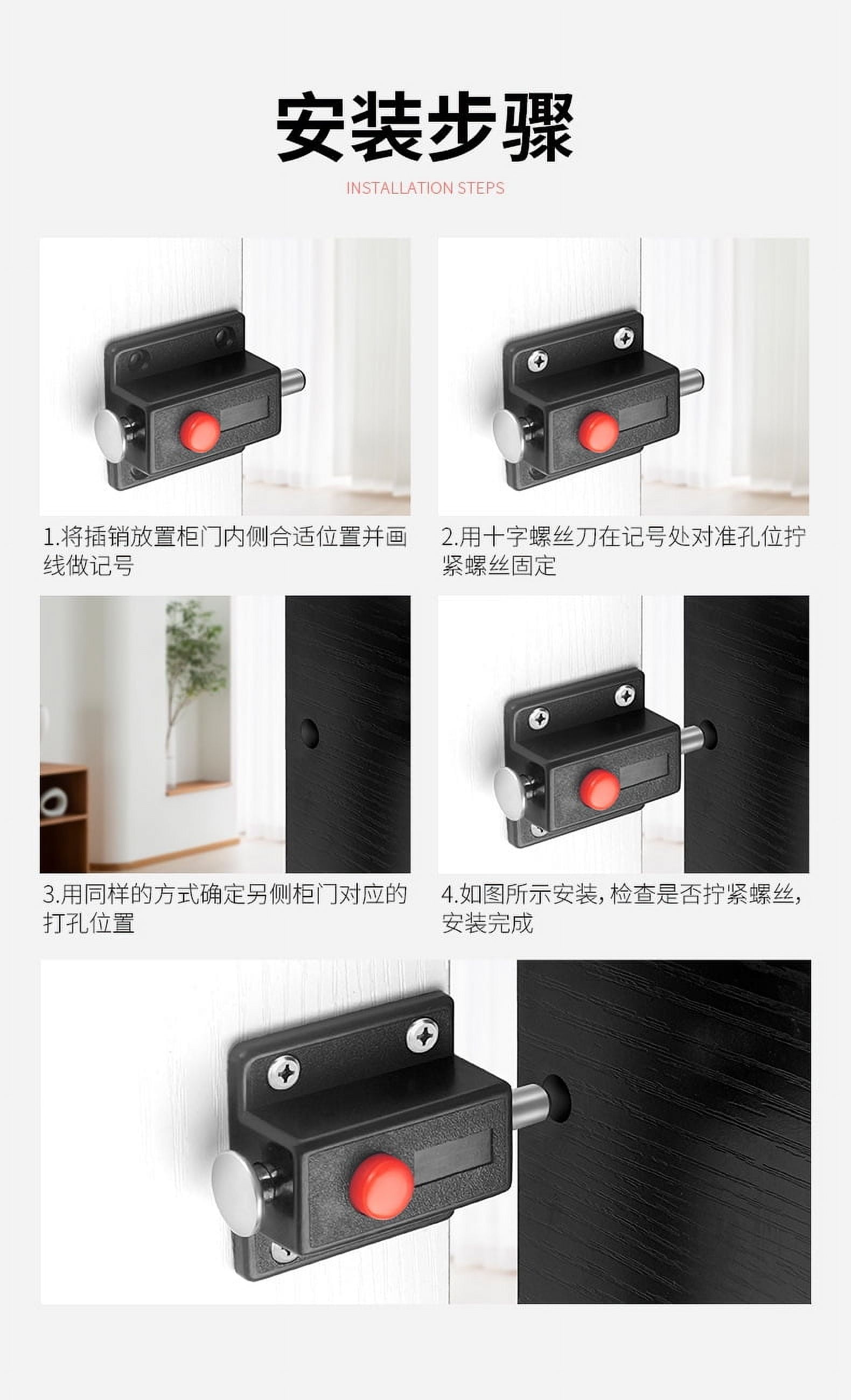 安装步骤

INSTALLATION STEPS

1.将插销放置柜门内侧合适位置并画线做记号

2.用十字螺丝刀在记号处对准孔位拧紧螺丝固定

3.用同样的方式确定另侧柜门对应的打孔位置

4.如图所示安装，检查是否拧紧螺丝，安装完成