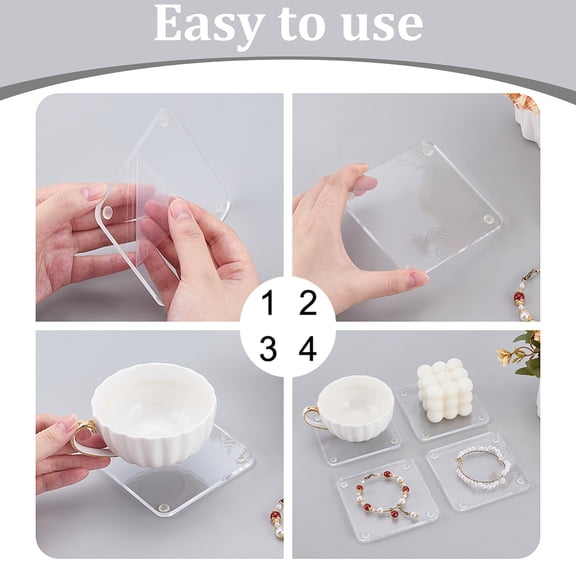 Easy to use

1 2
3 4