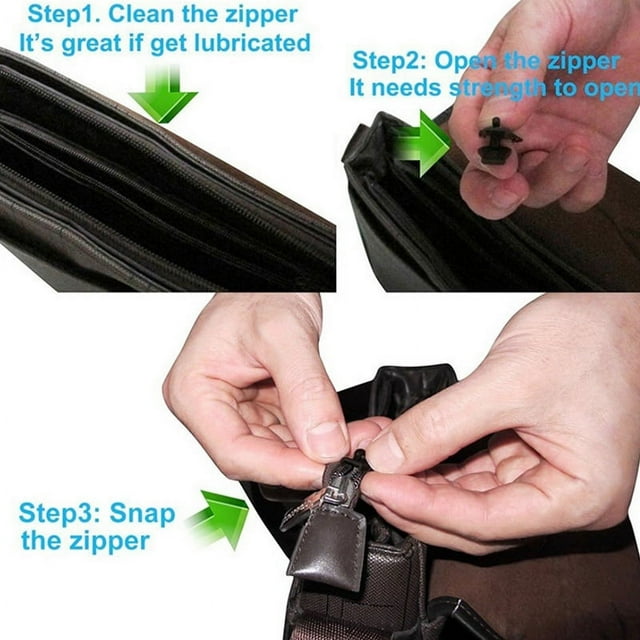 Step1. Clean the zipper
It's great if get lubricated

Step2: Open the zipper
It needs strength to open

Step3: Snap the zipper