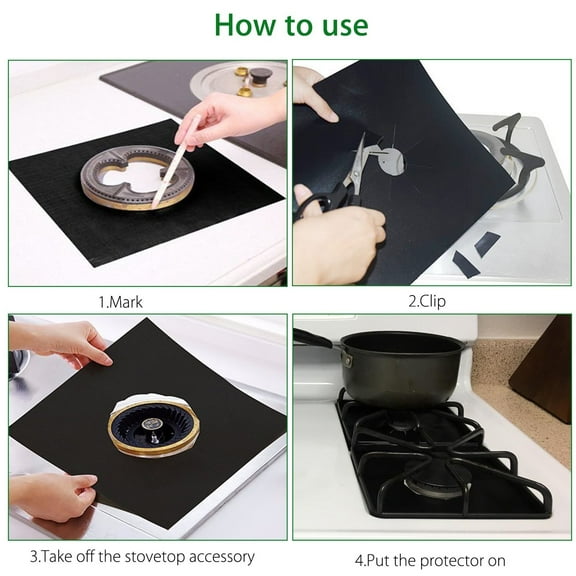 How to use

1.Mark

2.Clip

3.Take off the stovetop accessory

4.Put the protector on