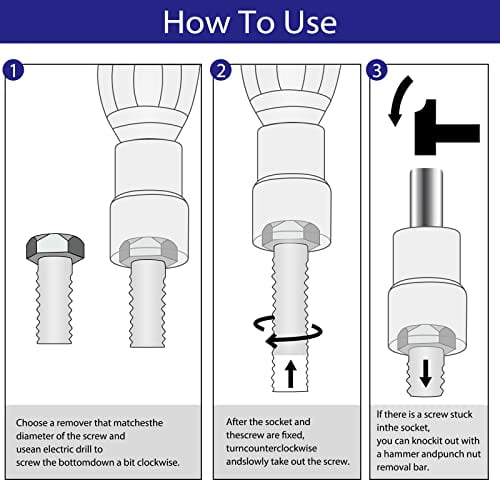 How To Use

1

Choose a remover that matchesthe diameter of the screw and usean electric drill to screw the bottomdown a bit clockwise.

2

After the socket and thescrew are fixed, turncounterclockwise andslowly take out the screw.

3

If there is a screw stuck inthe socket, you can knockit out with a hammer andpunch nut removal bar.