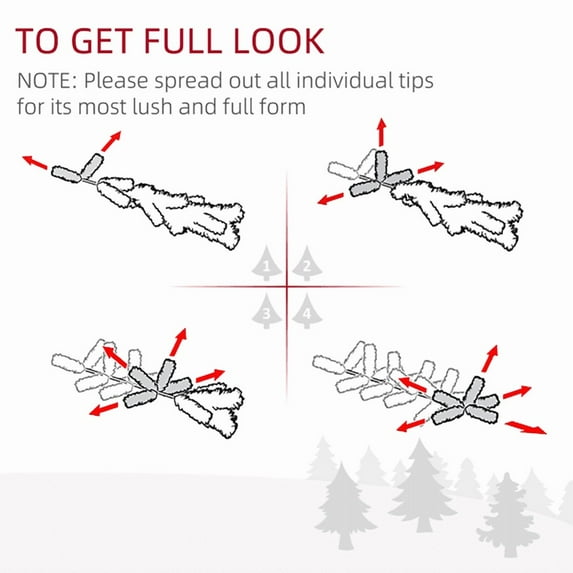 TO GET FULL LOOK

NOTE: Please spread out all individual tips for its most lush and full form

1 2

3 4