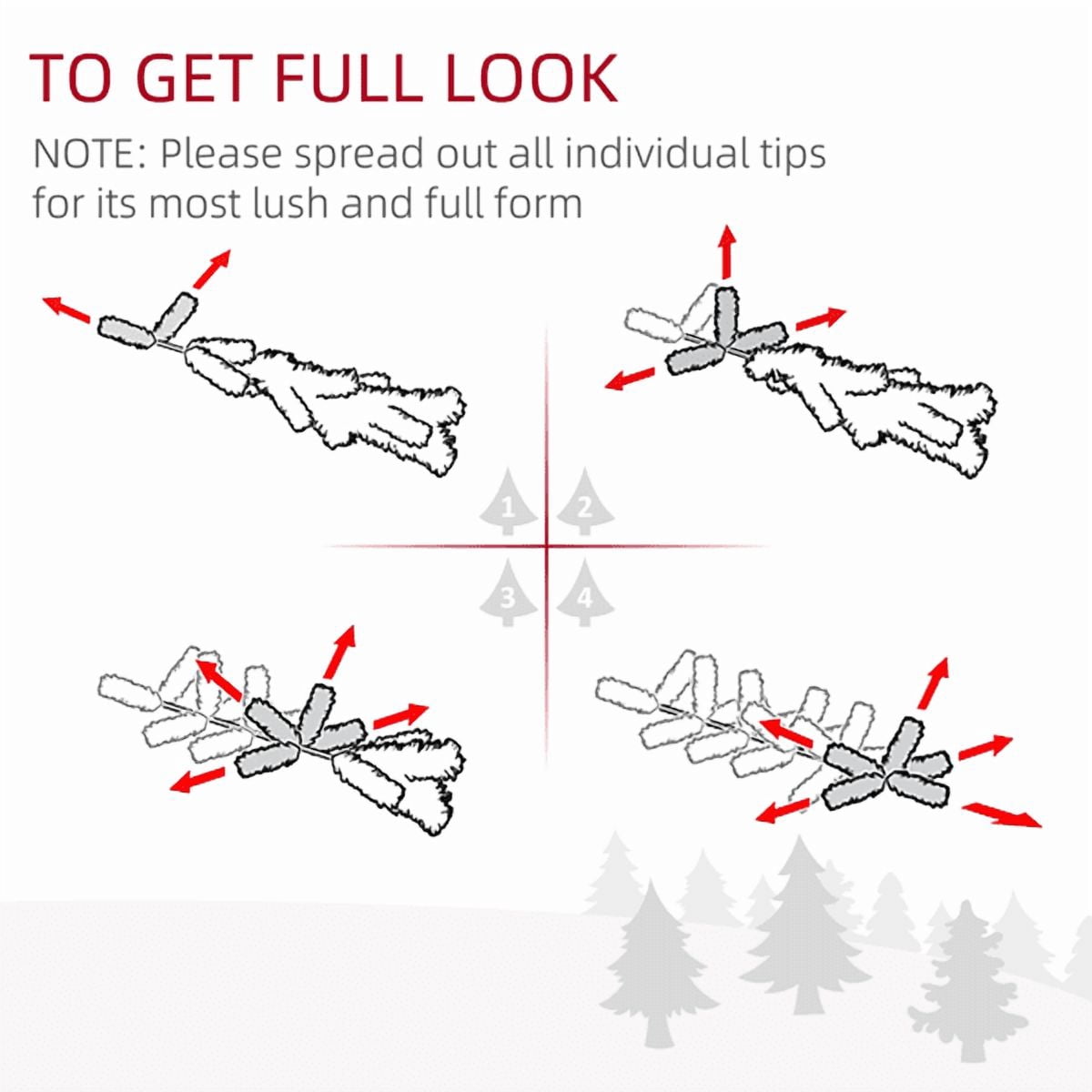 TO GET FULL LOOK

NOTE: Please spread out all individual tips for its most lush and full form

1 2

3 4