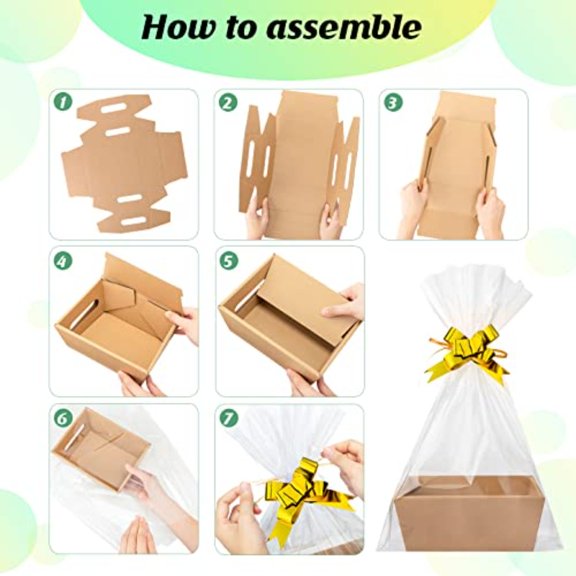 How to assemble

1

2

3

4

5

6

7