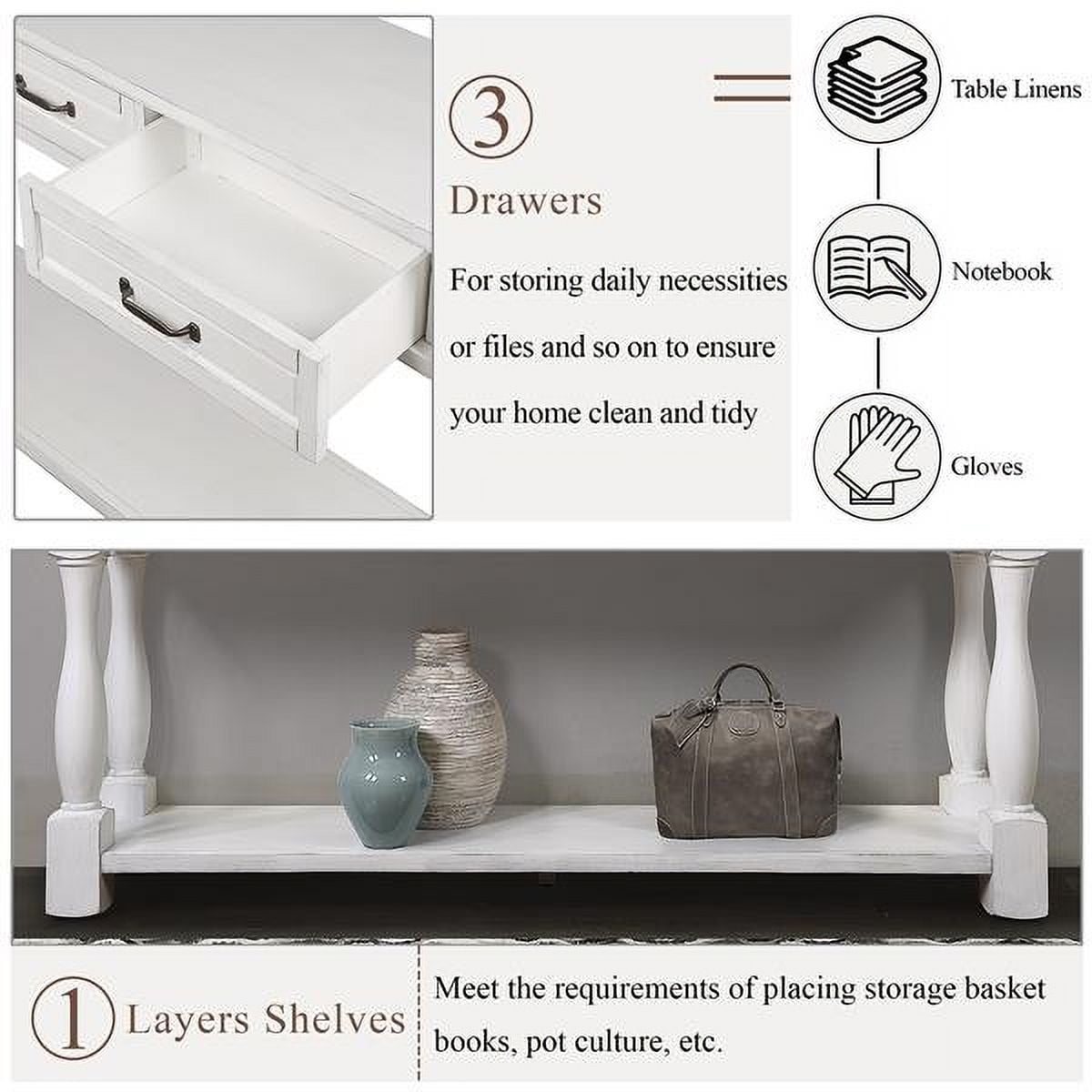 3

Drawers

For storing daily necessities or files and so on to ensure your home clean and tidy

Table Linens

Notebook

Gloves

1 Layers Shelves

Meet the requirements of placing storage basket books, pot culture, etc.