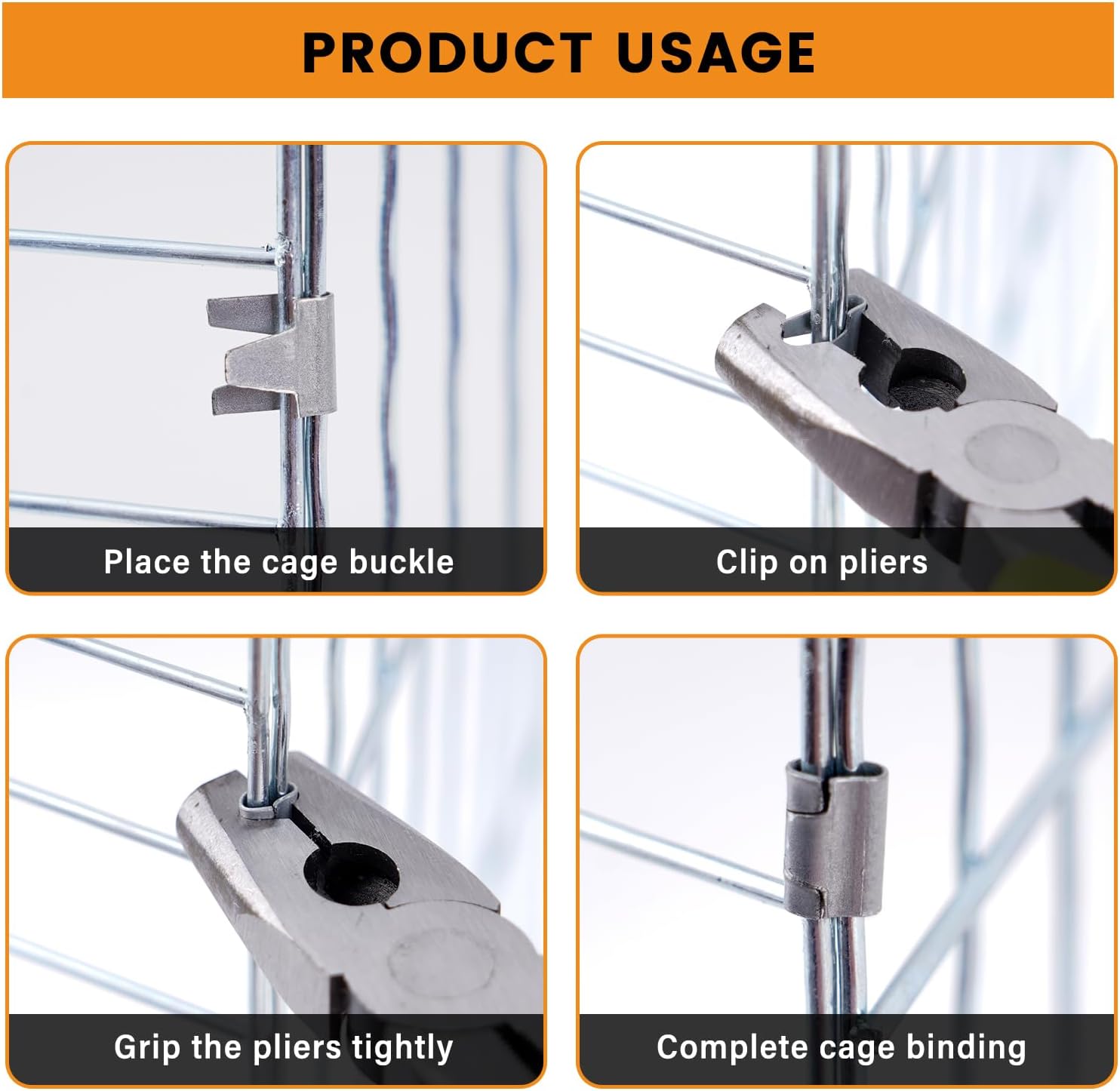 PRODUCT USAGE

Place the cage buckle

Clip on pliers

Grip the pliers tightly

Complete cage binding