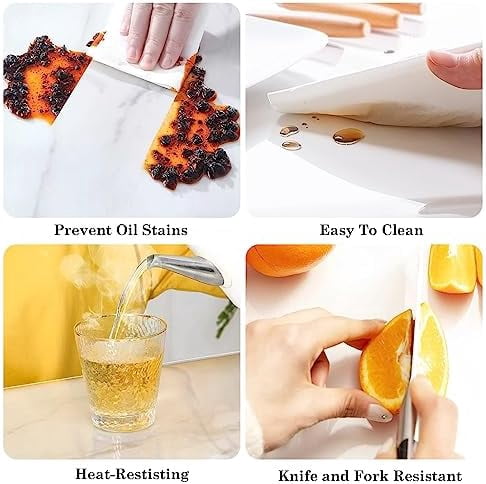 Prevent Oil Stains

Easy To Clean

Heat-Restisting

Knife and Fork Resistant