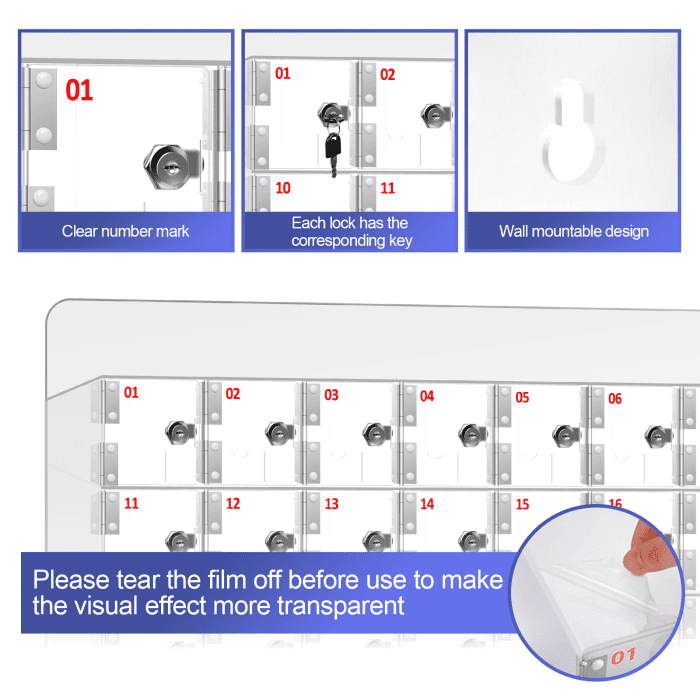 01

Clear number mark

01 02

10 11

Each lock has the corresponding key

Wall mountable design

01 02 03 04 05 06

11 12 13 14 15 16

Please tear the film off before use to make the visual effect more transparent

01